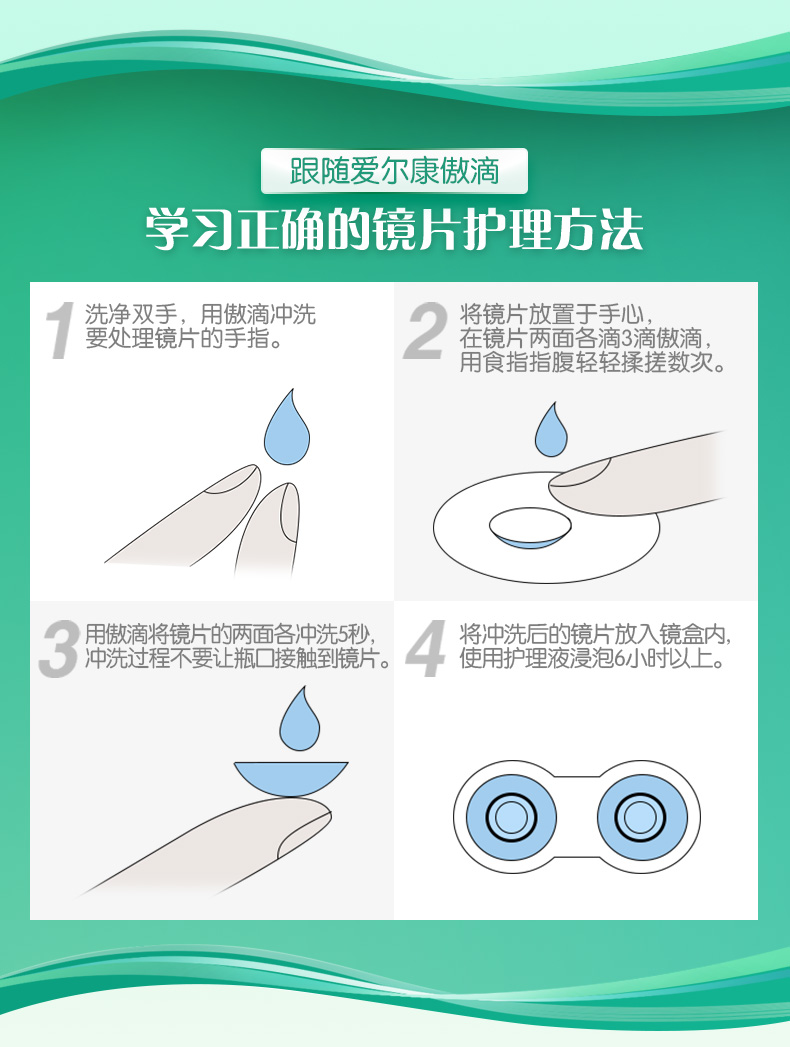 跟随爱尔康傲滴

学习正确的镜片护理方法

1 洗净双手，用傲滴冲洗要处理镜片的手指。

2 将镜片放置于手心，在镜片两面各滴3滴傲滴，用食指指腹轻轻揉搓数次。

3 用傲滴将镜片的两面各冲洗5秒，冲洗过程不要让瓶口接触到镜片。

4 将冲洗后的镜片放入镜盒内，使用护理液浸泡6小时以上。